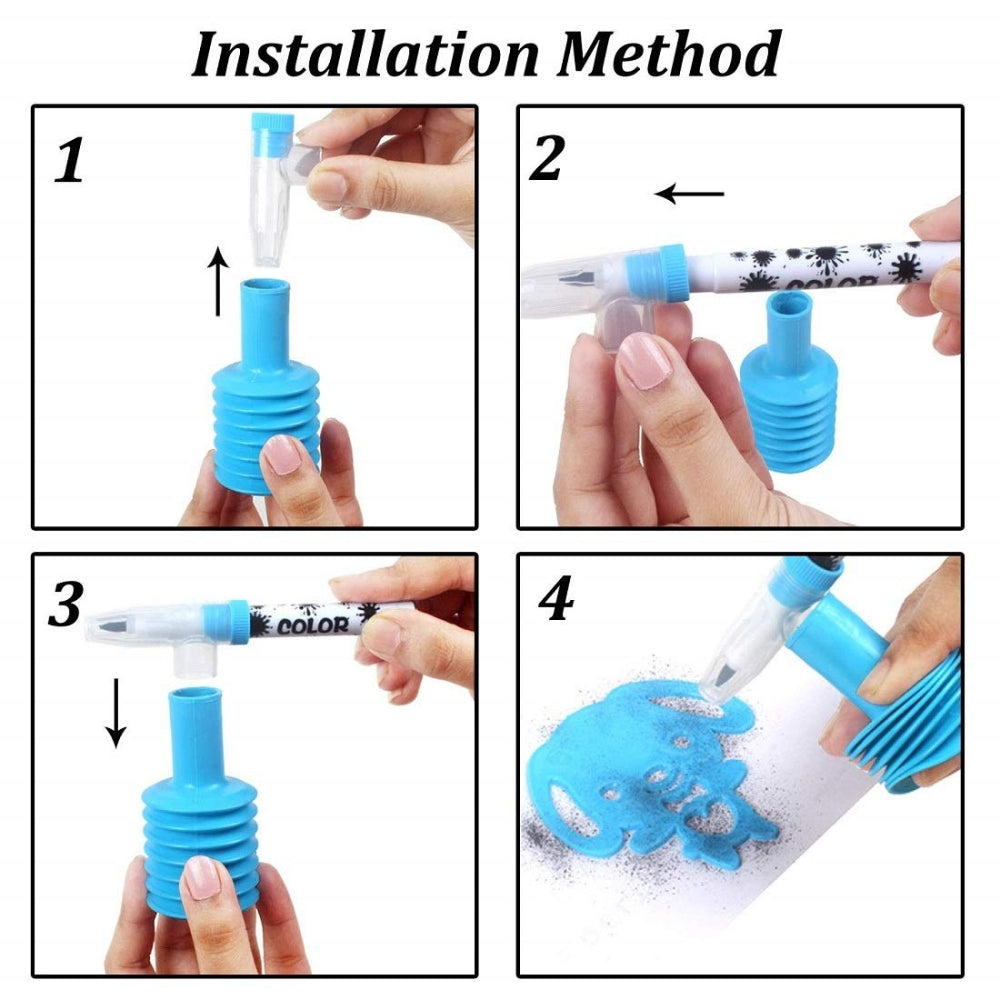 Installation Method

1

2

COLOR

3

COLOR

4