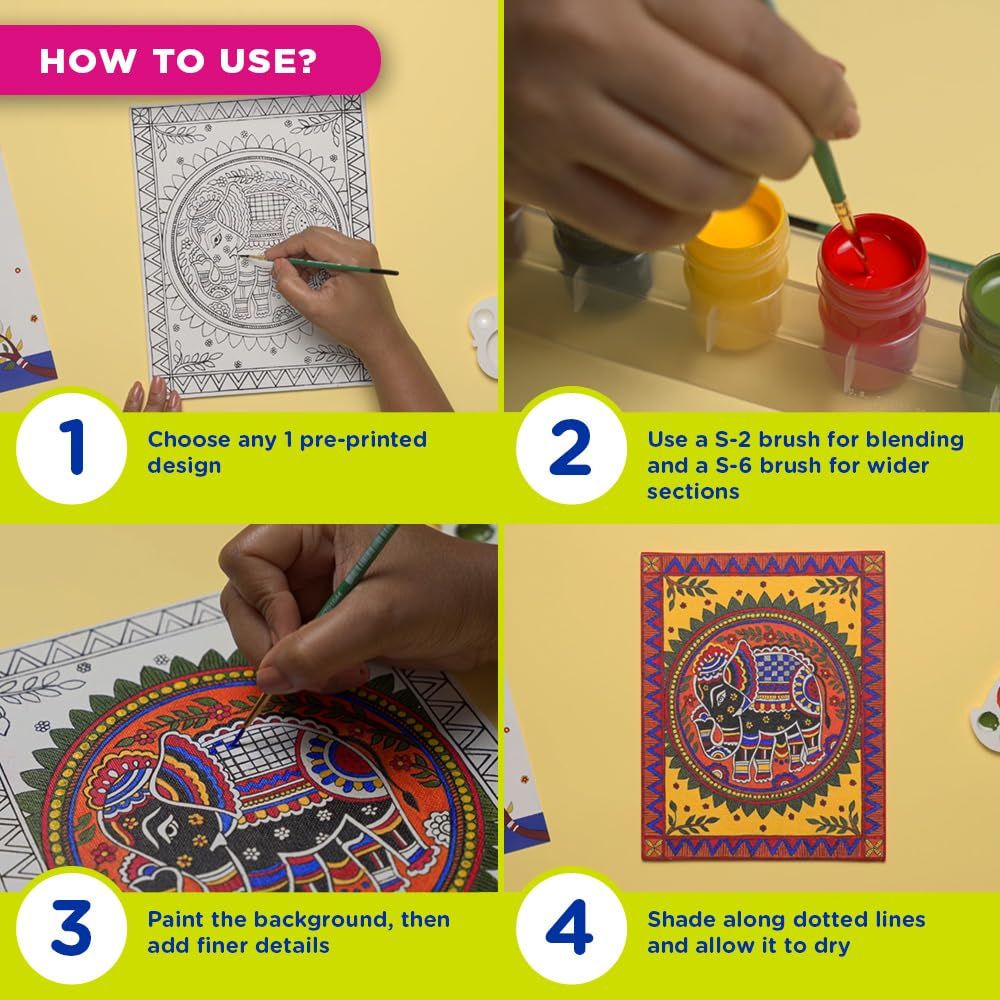 HOW TO USE?

1
Choose any 1 pre-printed design

2
Use a S-2 brush for blending and a S-6 brush for wider sections

3
Paint the background, then add finer details

4
Shade along dotted lines and allow it to dry