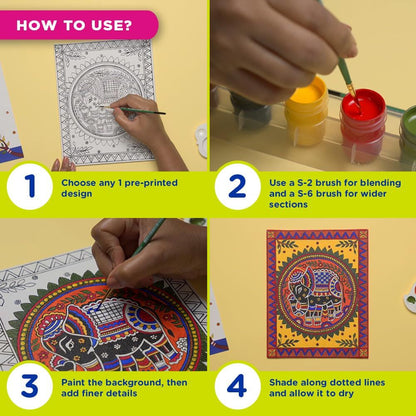 HOW TO USE?

1
Choose any 1 pre-printed design

2
Use a S-2 brush for blending and a S-6 brush for wider sections

3
Paint the background, then add finer details

4
Shade along dotted lines and allow it to dry